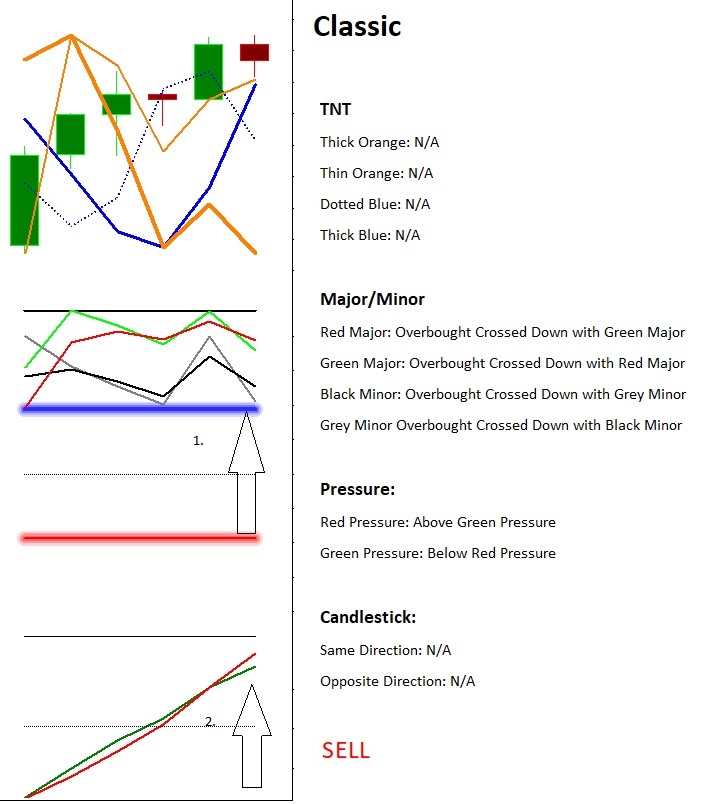 1.

2.

Classic

TNT

Thick Orange: N/A

Thin Orange: N/A

Dotted Blue: N/A

Thick Blue: N/A

Major/Minor

Red Major: Overbought Crossed Down with Green Major

Green Major: Overbought Crossed Down with Red Major

Black Minor: Overbought Crossed Down with Grey Minor

Grey Minor Overbought Crossed Down with Black Minor

Pressure:

Red Pressure: Above Green Pressure

Green Pressure: Below Red Pressure

Candlestick:

Same Direction: N/A

Opposite Direction: N/A

SELL